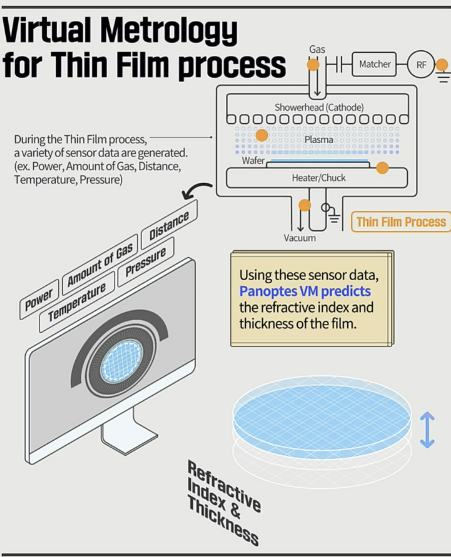 Virtual Metrology for Thin Film process

Gas

Matcher

RF

Showerhead (Cathode)

Plasma

Wafer

Heater/Chuck

Vacuum

Thin Film Process

During the Thin Film process, a variety of sensor data are generated. (ex. Power, Amount of Gas, Distance, Temperature, Pressure)

Power

Amount of Gas

Distance

Temperature

Pressure

Using these sensor data, Panoptes VM predicts the refractive index and thickness of the film.

Refractive Index & Thickness